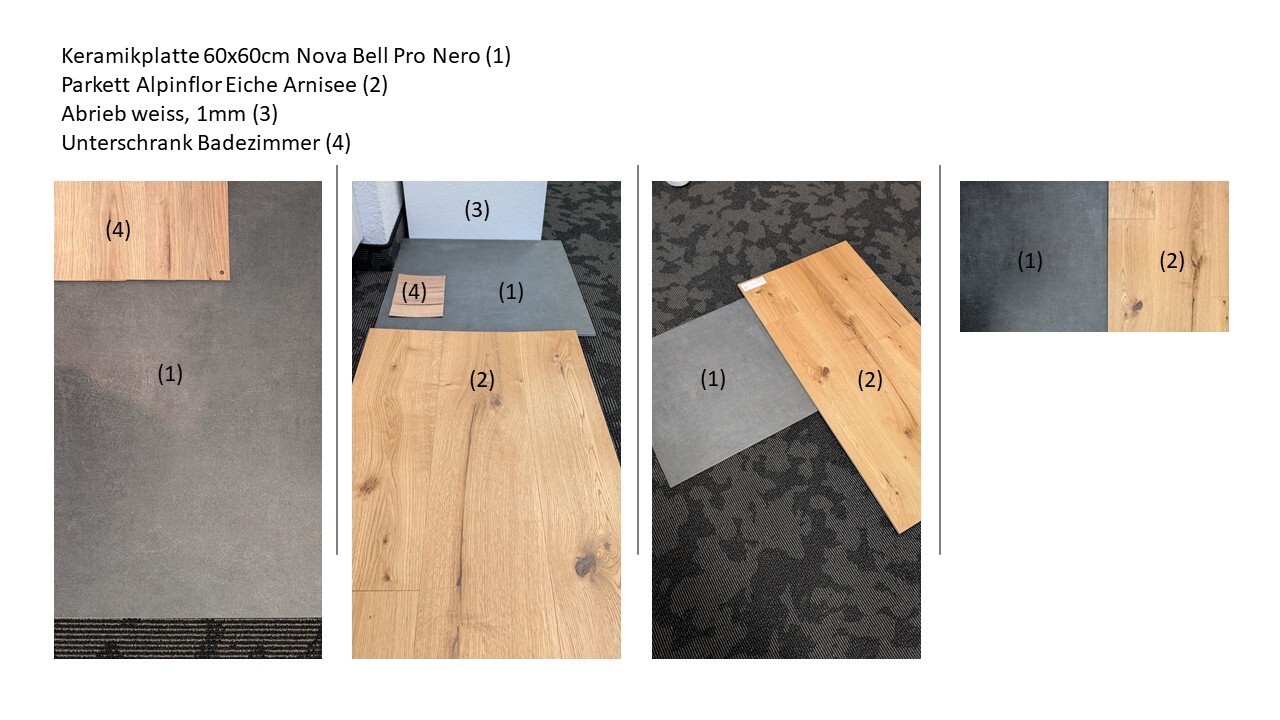 Keramikplatte 60x60cm Nova Bell Pro Nero (1)
Parkett Alpinflor Eiche Arnisee (2)
Abrieb weiss, 1mm (3)
Unterschrank Badezimmer (4)

(4)

(1)

(3)

(4)

(1)

(2)

(1)

(2)

(1)

(2)